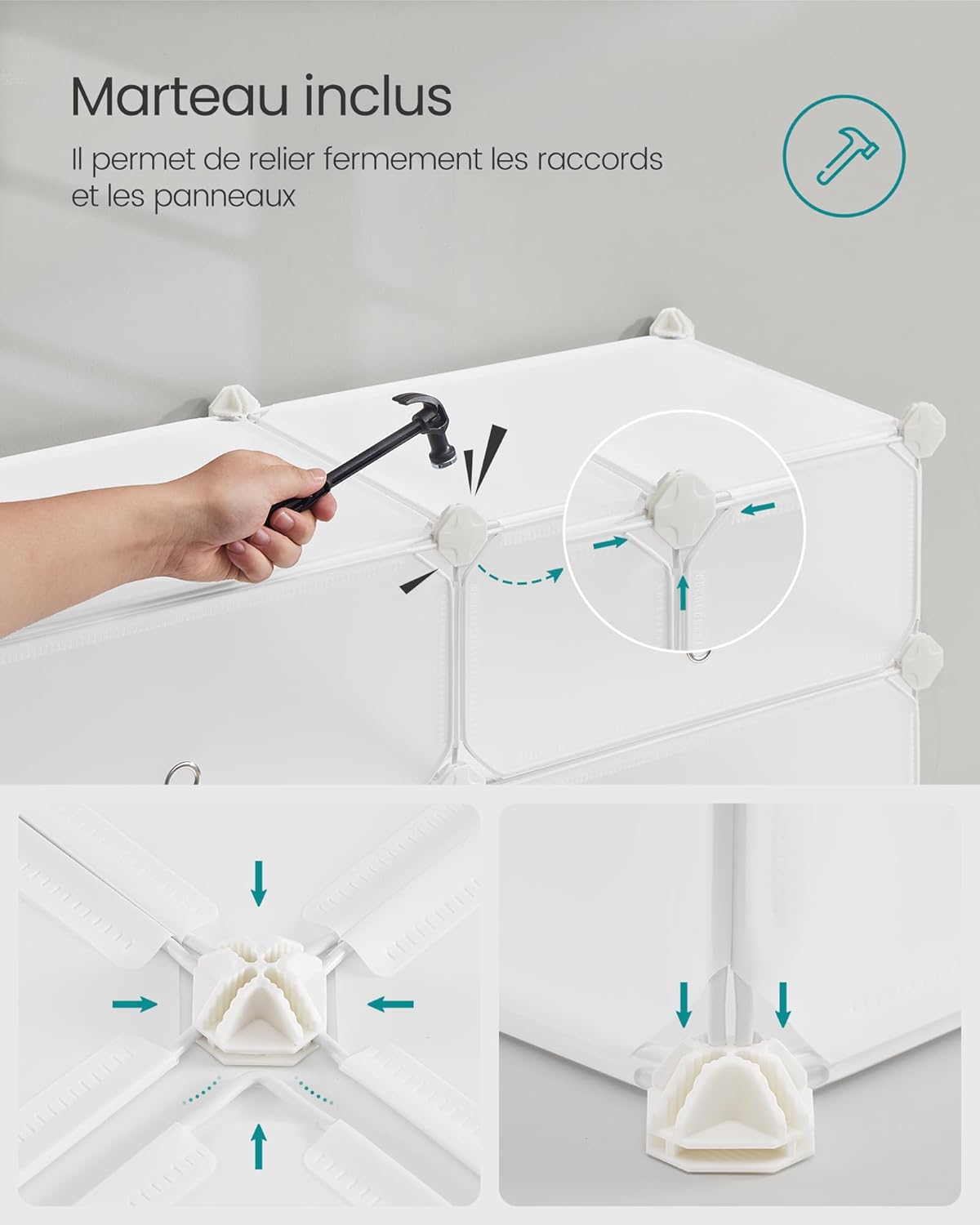 Marteau inclus

Il permet de relier fermement les raccords et les panneaux