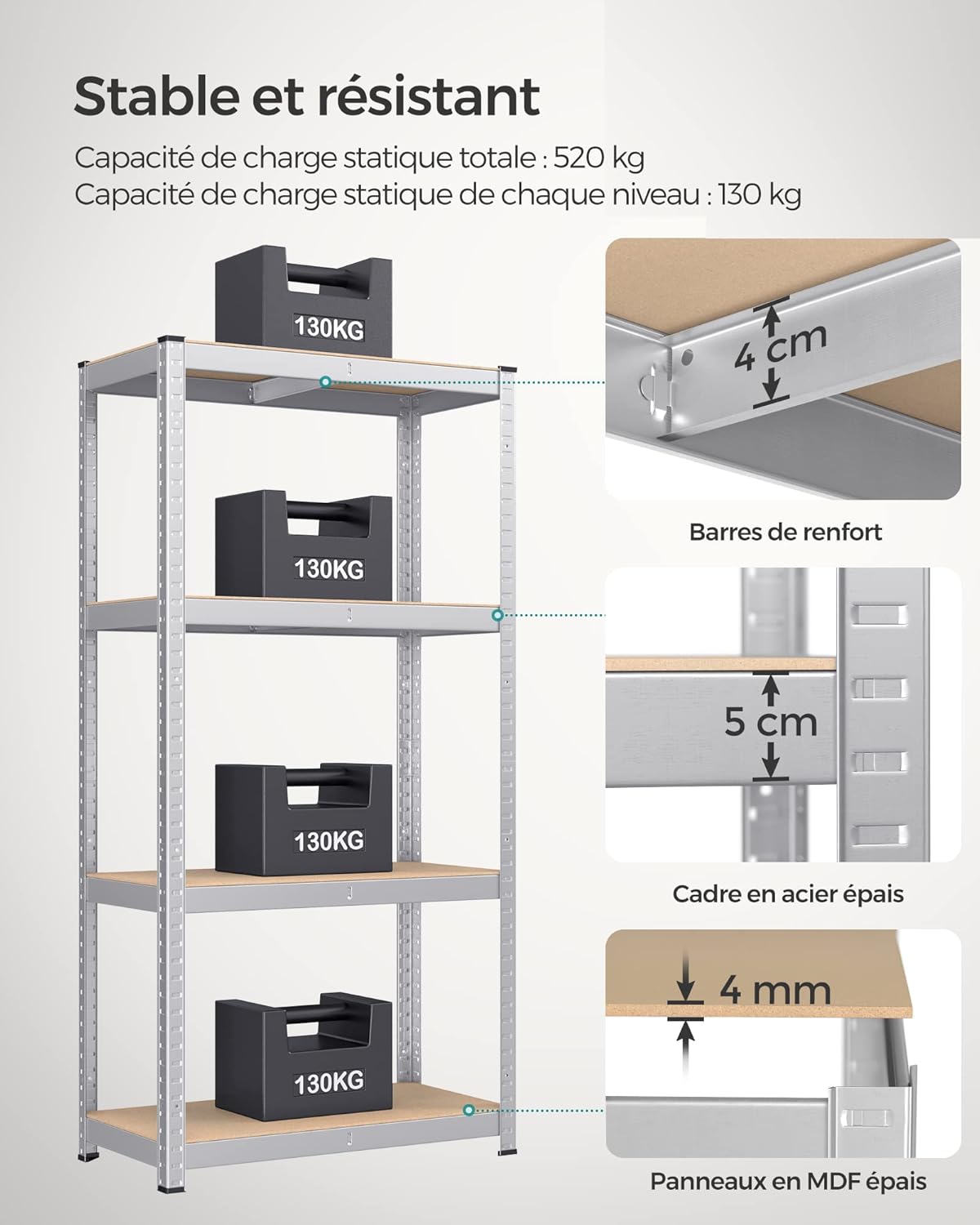 Stable et résistant

Capacité de charge statique totale : 520 kg
Capacité de charge statique de chaque niveau : 130 kg

130KG

130KG

130KG

130KG

4 cm

Barres de renfort

5 cm

Cadre en acier épais

4 mm

Panneaux en MDF épais