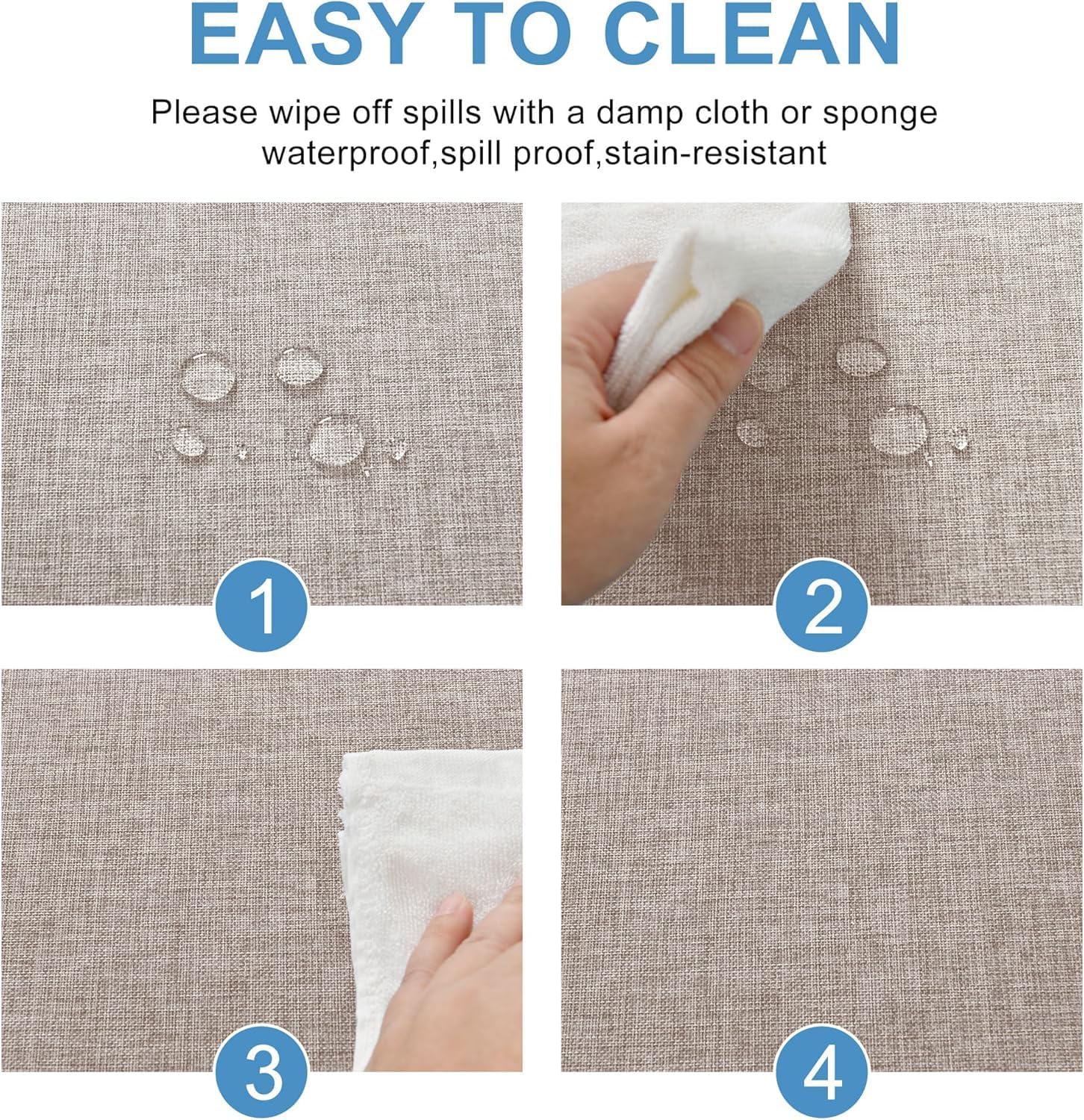 EASY TO CLEAN

Please wipe off spills with a damp cloth or sponge
waterproof,spill proof,stain-resistant

1

2

3

4