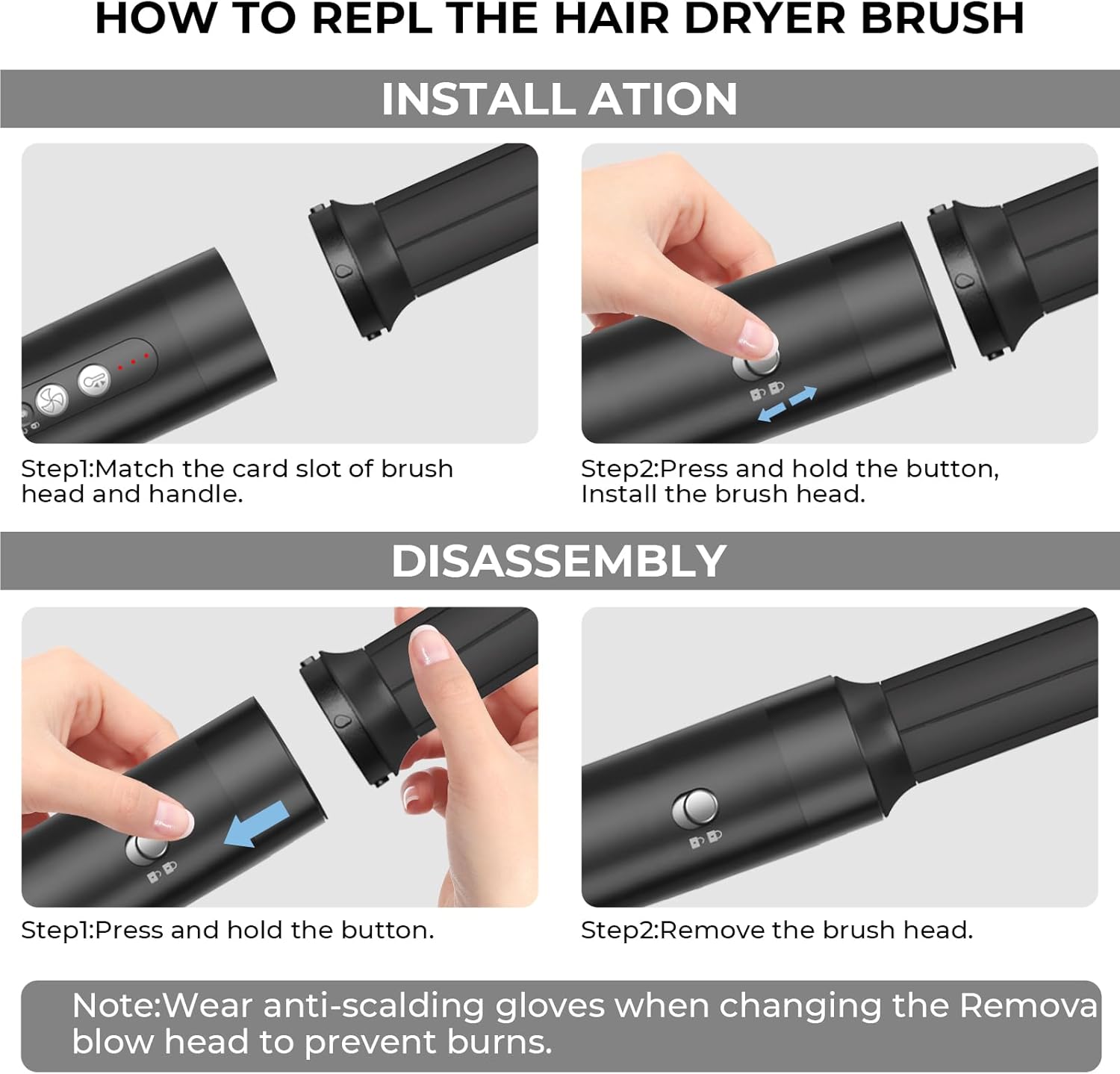 HOW TO REPL THE HAIR DRYER BRUSH

INSTALL ATION

Step1:Match the card slot of brush head and handle.

Step2:Press and hold the button, Install the brush head.

DISASSEMBLY

Step1:Press and hold the button.

Step2:Remove the brush head.

Note:Wear anti-scalding gloves when changing the Remova blow head to prevent burns.