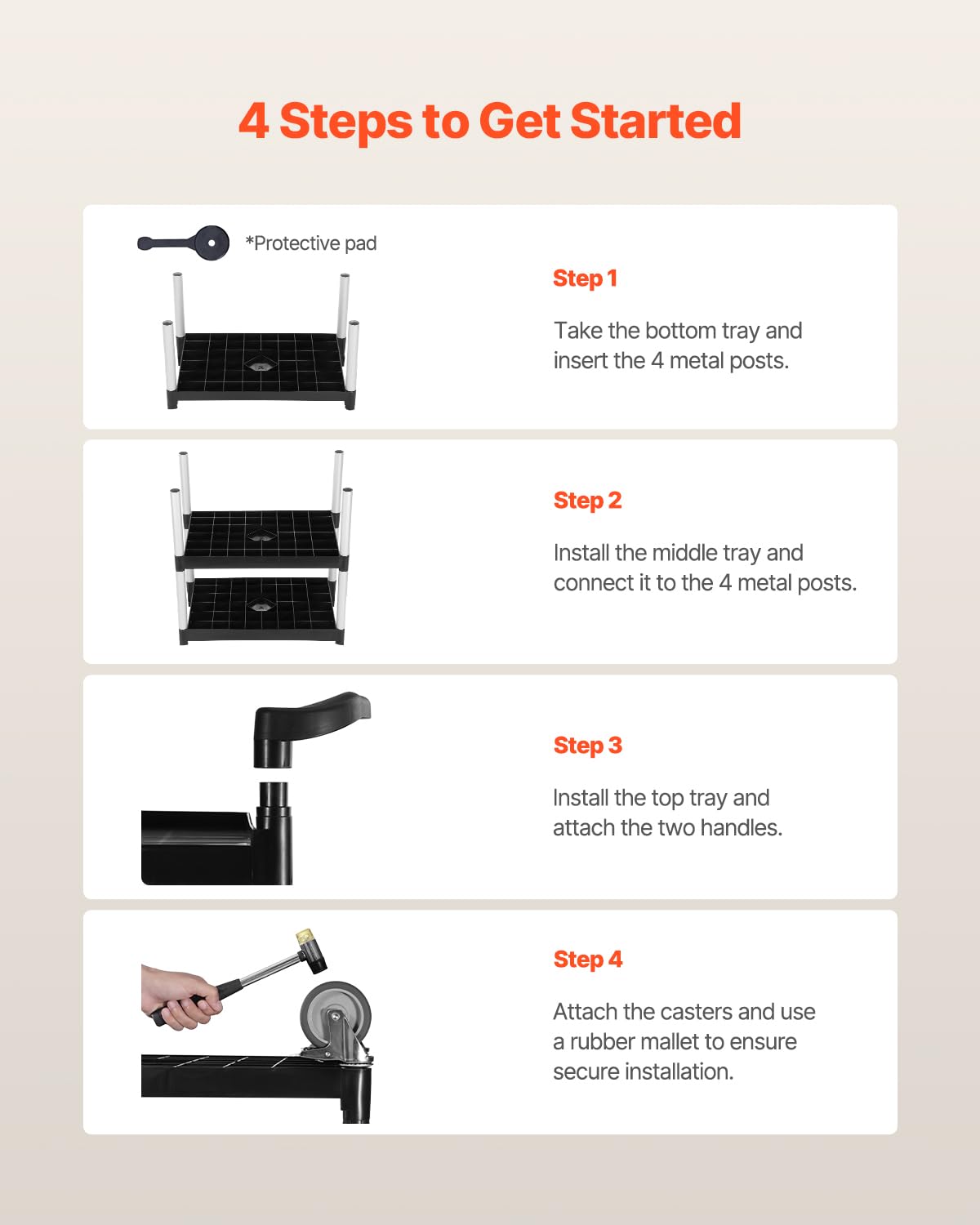 4 Steps to Get Started

*Protective pad

Step 1

Take the bottom tray and insert the 4 metal posts.

Step 2

Install the middle tray and connect it to the 4 metal posts.

Step 3

Install the top tray and attach the two handles.

Step 4

Attach the casters and use a rubber mallet to ensure secure installation.