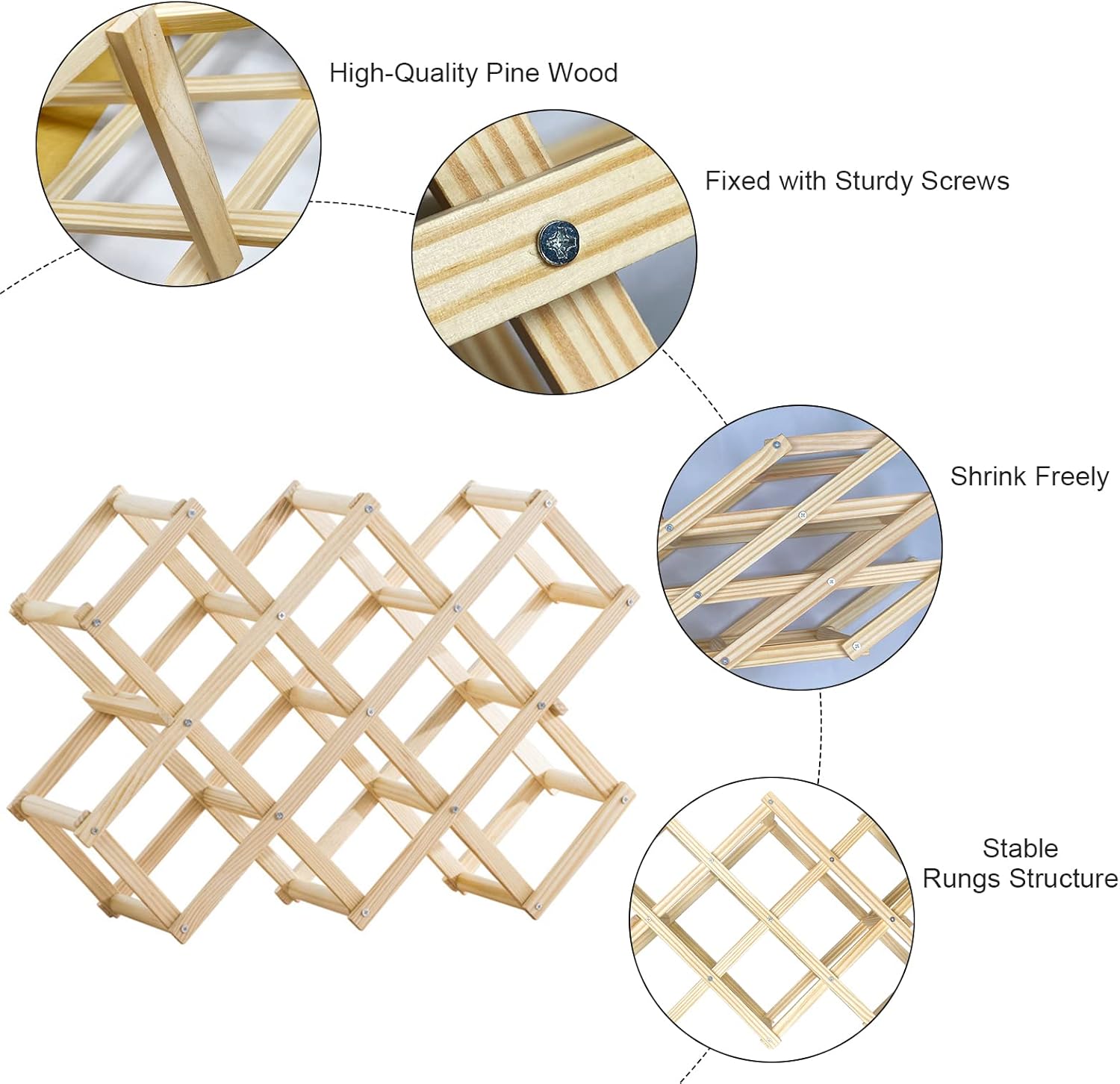 High-Quality Pine Wood

Fixed with Sturdy Screws

Shrink Freely

Stable
Rungs Structure