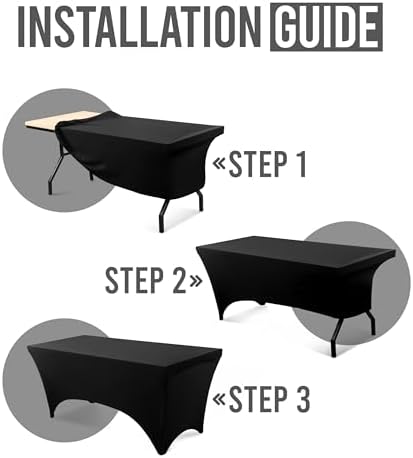 INSTALLATION GUIDE

«STEP 1

STEP 2»

«STEP 3