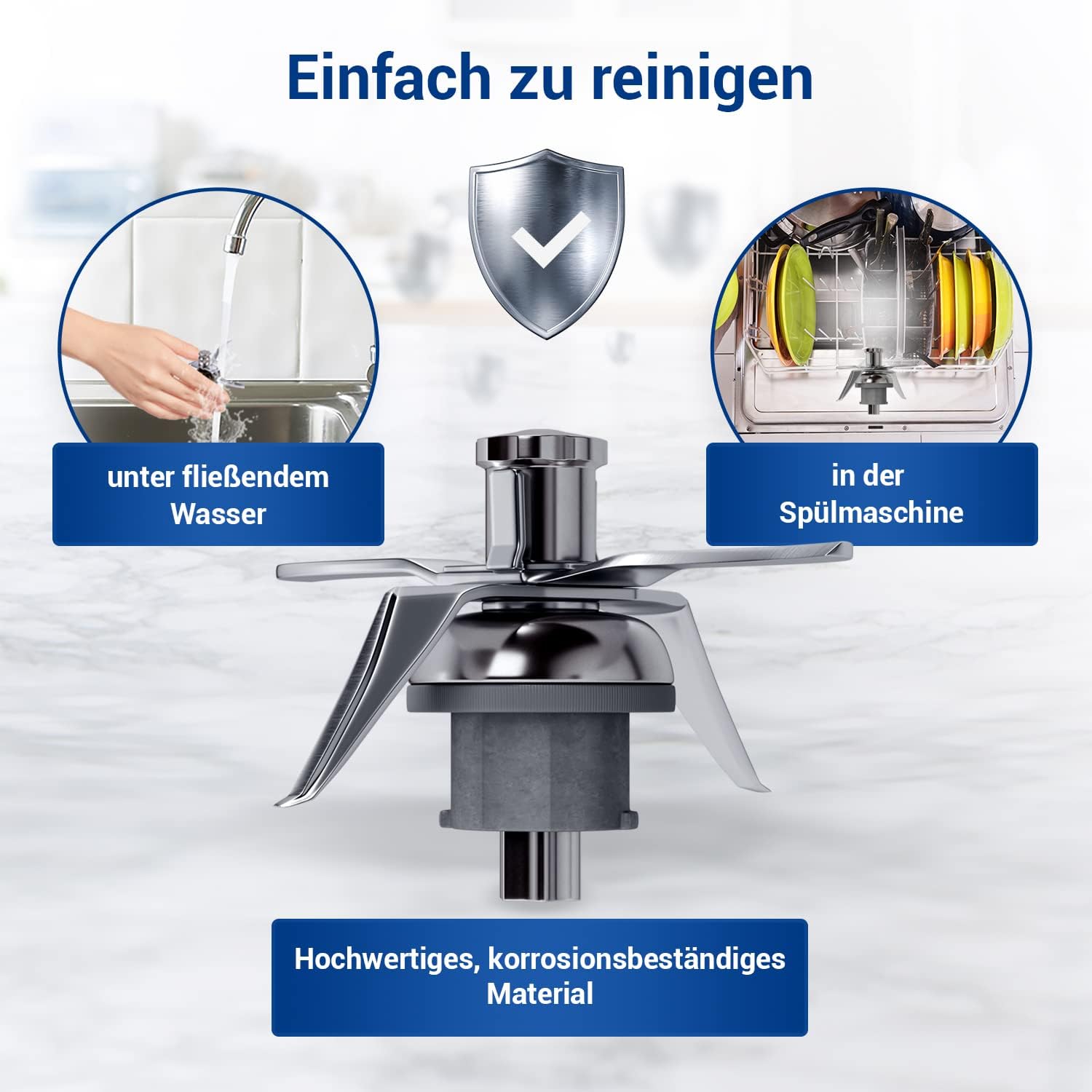 Einfach zu reinigen

unter fließendem Wasser

in der Spülmaschine

Hochwertiges, korrosionsbeständiges Material