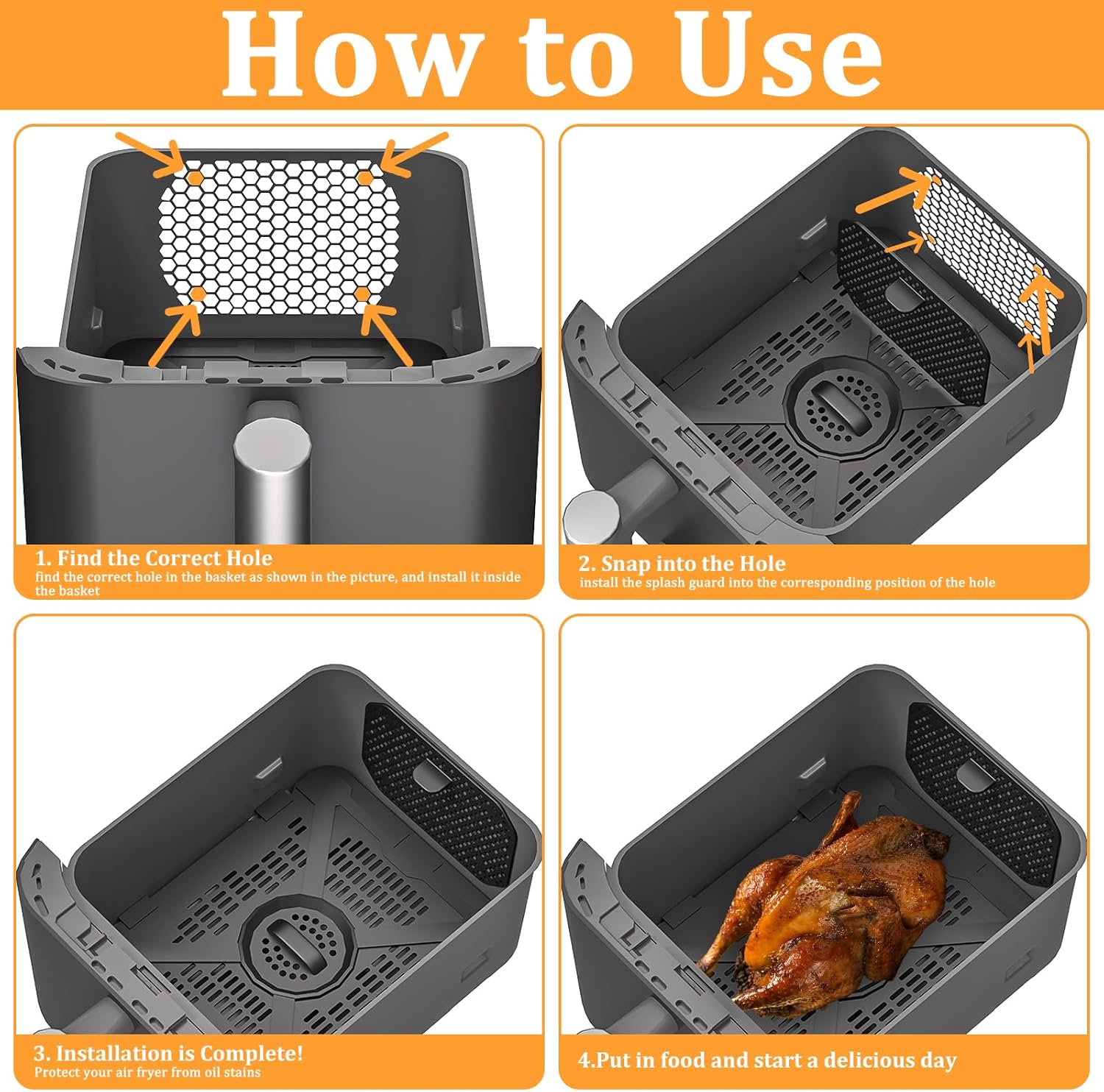 How to Use

1. Find the Correct Hole
find the correct hole in the basket as shown in the picture, and install it inside the basket

2. Snap into the Hole
install the splash guard into the corresponding position of the hole

3. Installation is Complete!
Protect your air fryer from oil stains

4.Put in food and start a delicious day