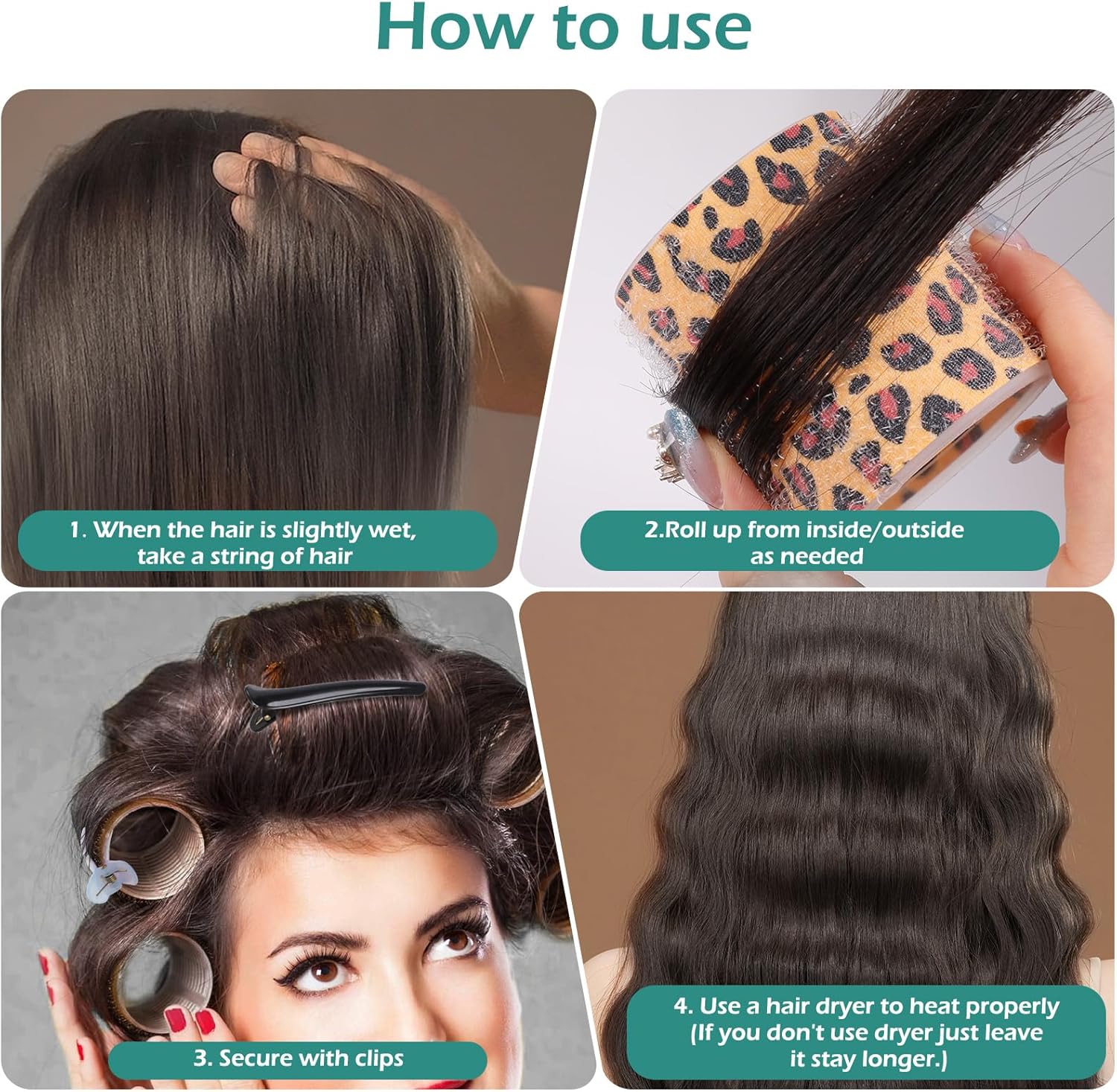 How to use

1. When the hair is slightly wet, take a string of hair

2.Roll up from inside/outside as needed

3. Secure with clips

4. Use a hair dryer to heat properly (If you don't use dryer just leave it stay longer.)