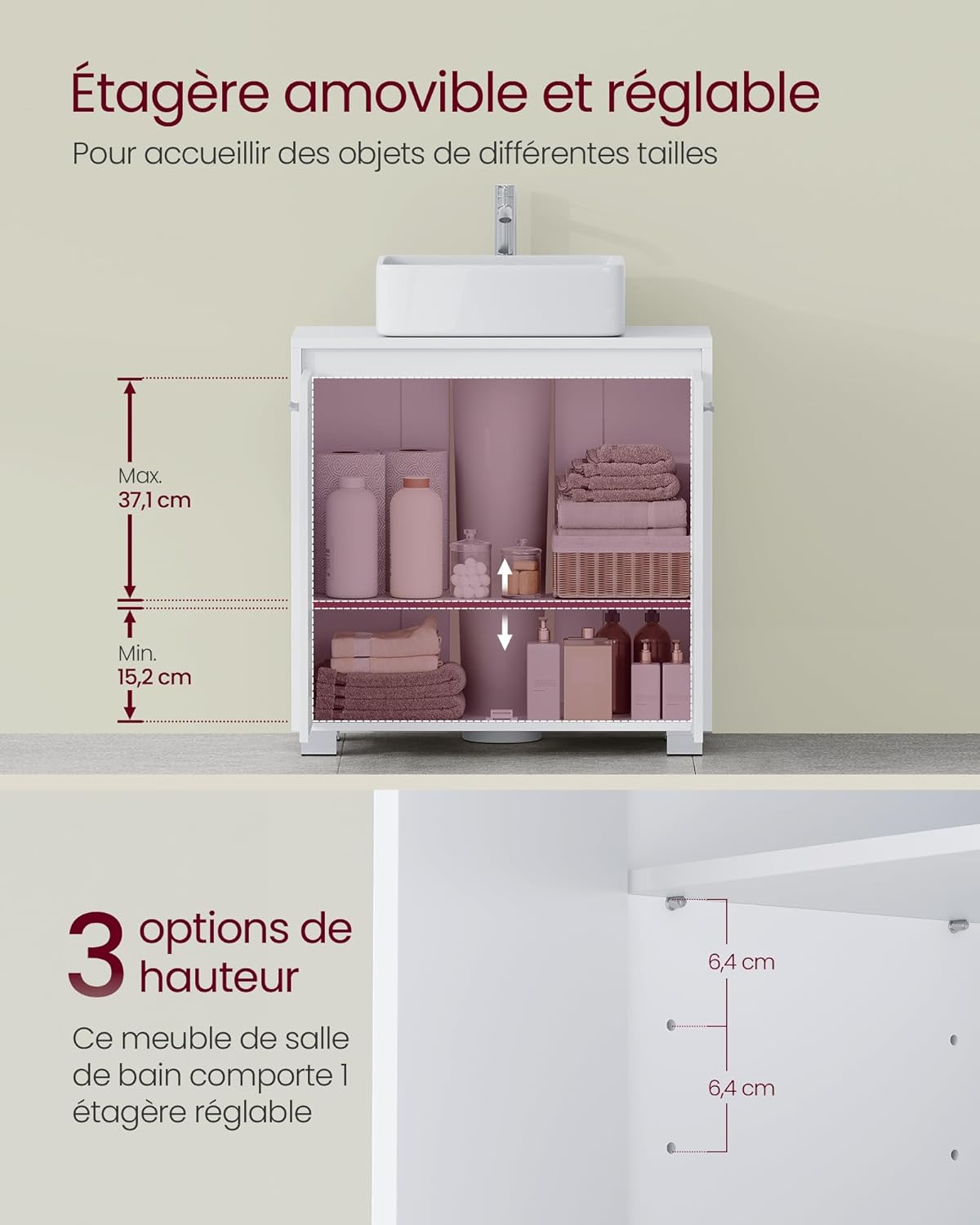 Étagère amovible et réglable

Pour accueillir des objets de différentes tailles

Max.
37,1 cm

Min.
15,2 cm

3 options de hauteur

Ce meuble de salle de bain comporte 1 étagère réglable

6,4 cm

6,4 cm