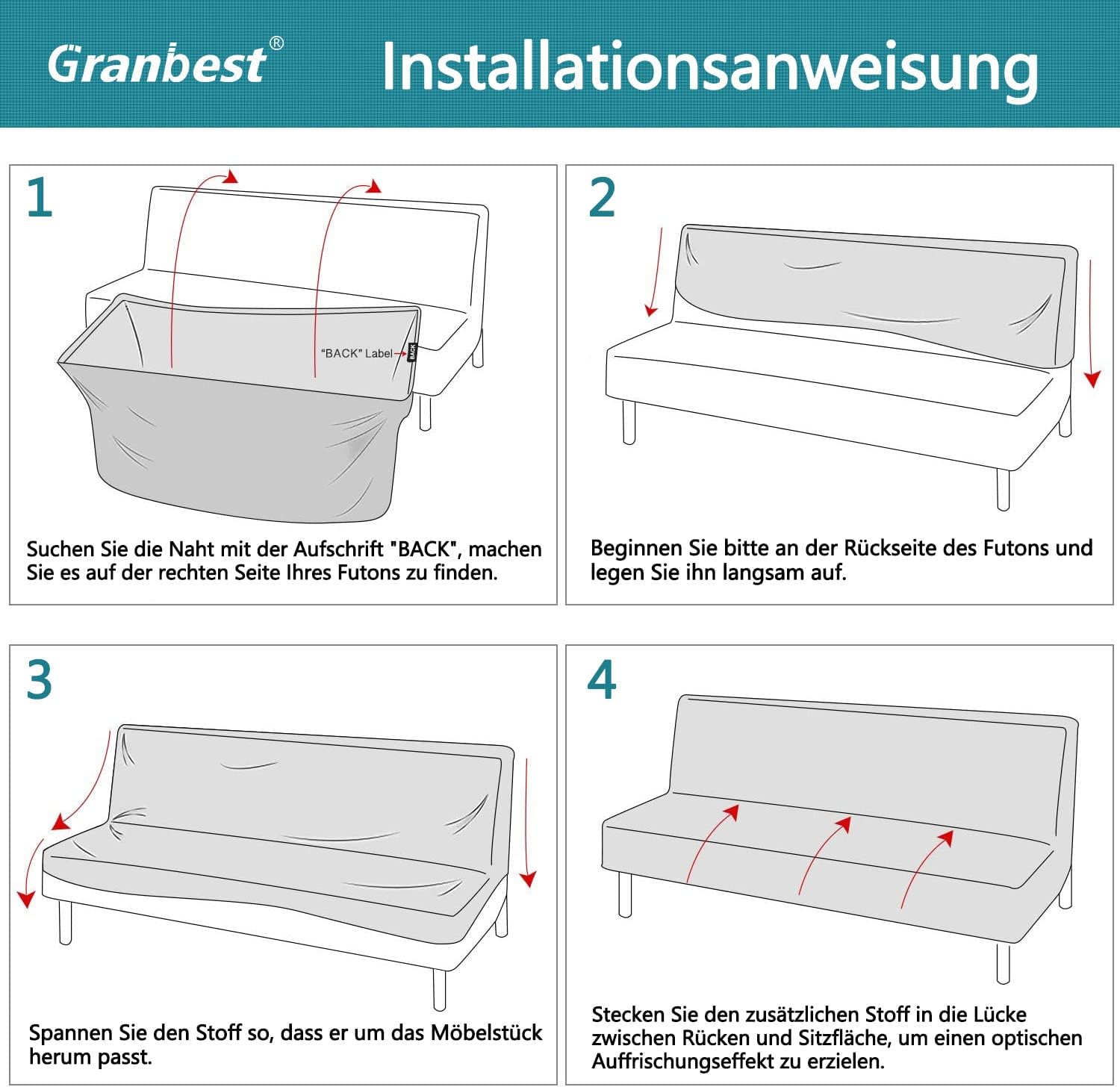 Granbest®

Installationsanweisung

1

"BACK" Label

BACK

Suchen Sie die Naht mit der Aufschrift "BACK", machen Sie es auf der rechten Seite Ihres Futons zu finden.

2

Beginnen Sie bitte an der Rückseite des Futons und legen Sie ihn langsam auf.

3

Spannen Sie den Stoff so, dass er um das Möbelstück herum passt.

4

Stecken Sie den zusätzlichen Stoff in die Lücke zwischen Rücken und Sitzfläche, um einen optischen Auffrischungseffekt zu erzielen.