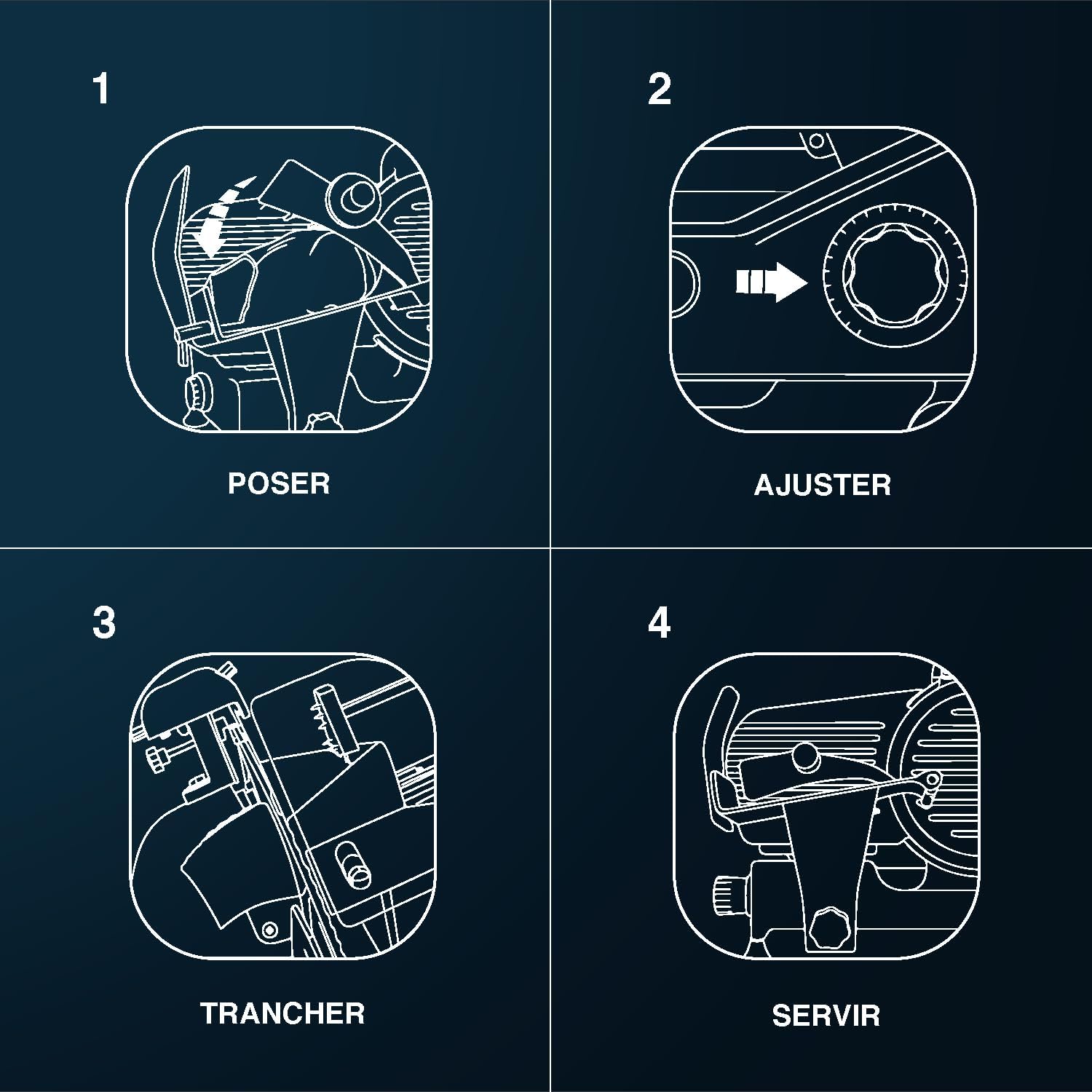 1

POSER

2

AJUSTER

3

TRANCHER

4

SERVIR