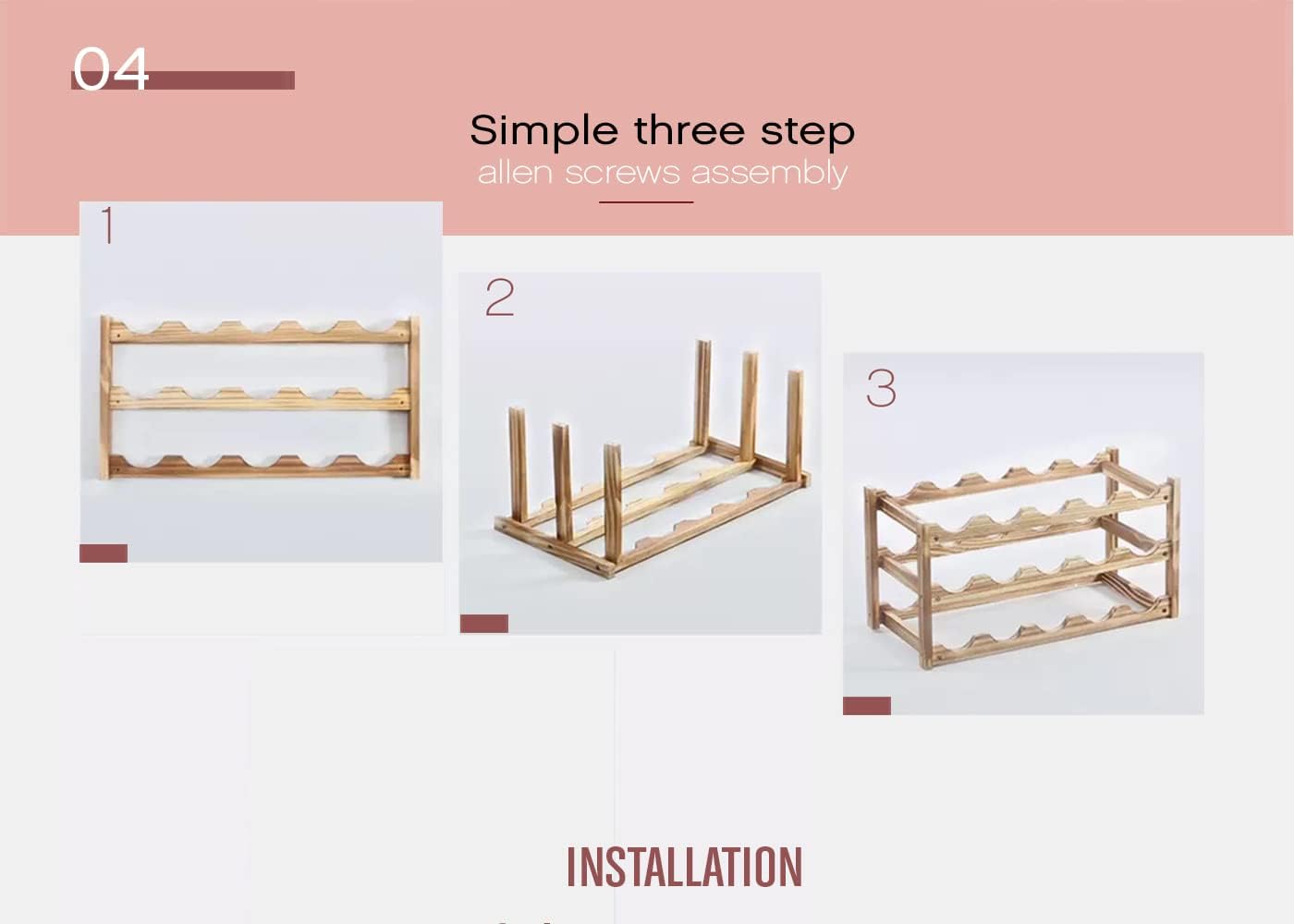 04

Simple three step
allen screws assembly

1

2

3

INSTALLATION