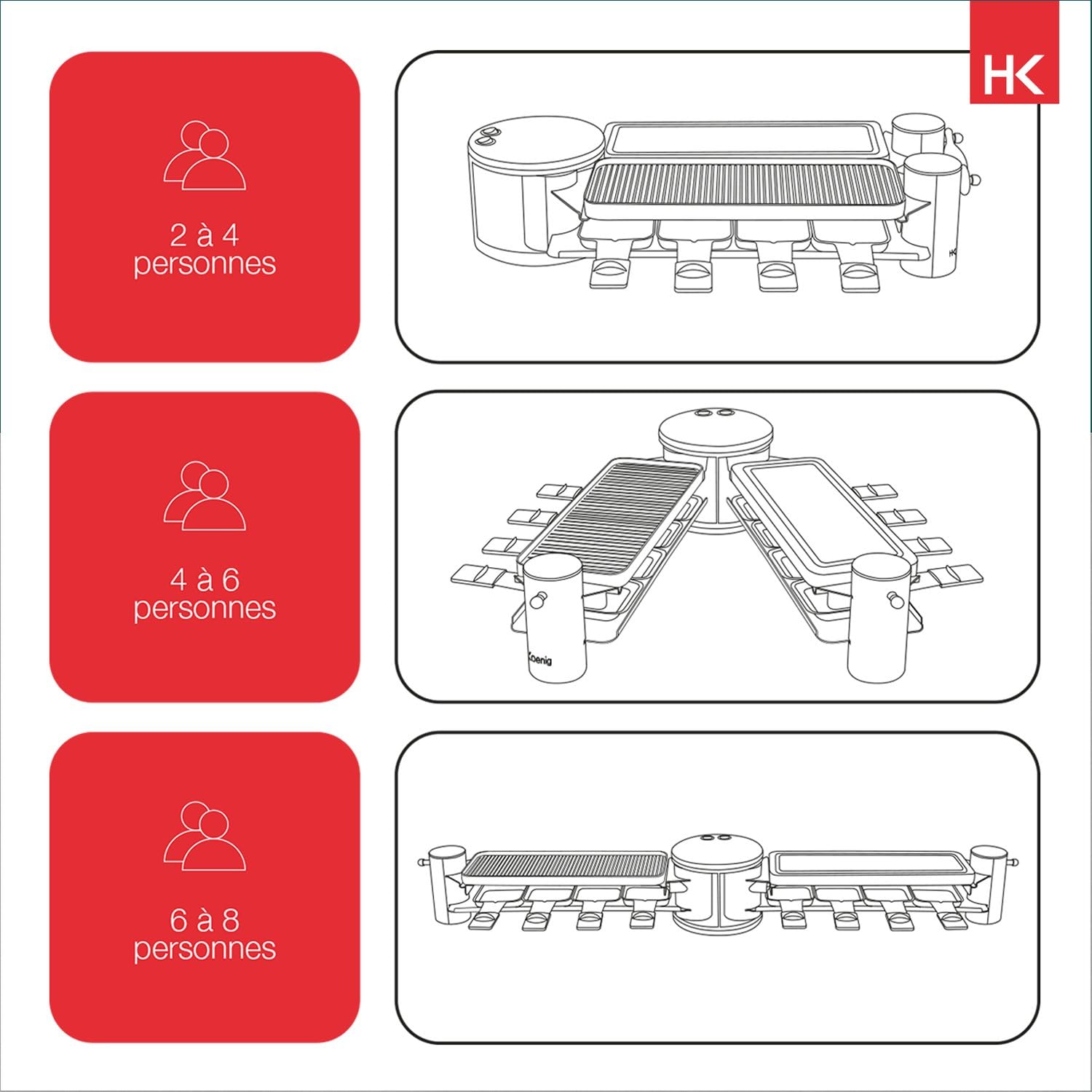 HK

2 à 4
personnes

HK

4 à 6
personnes

Koenig

6 à 8
personnes