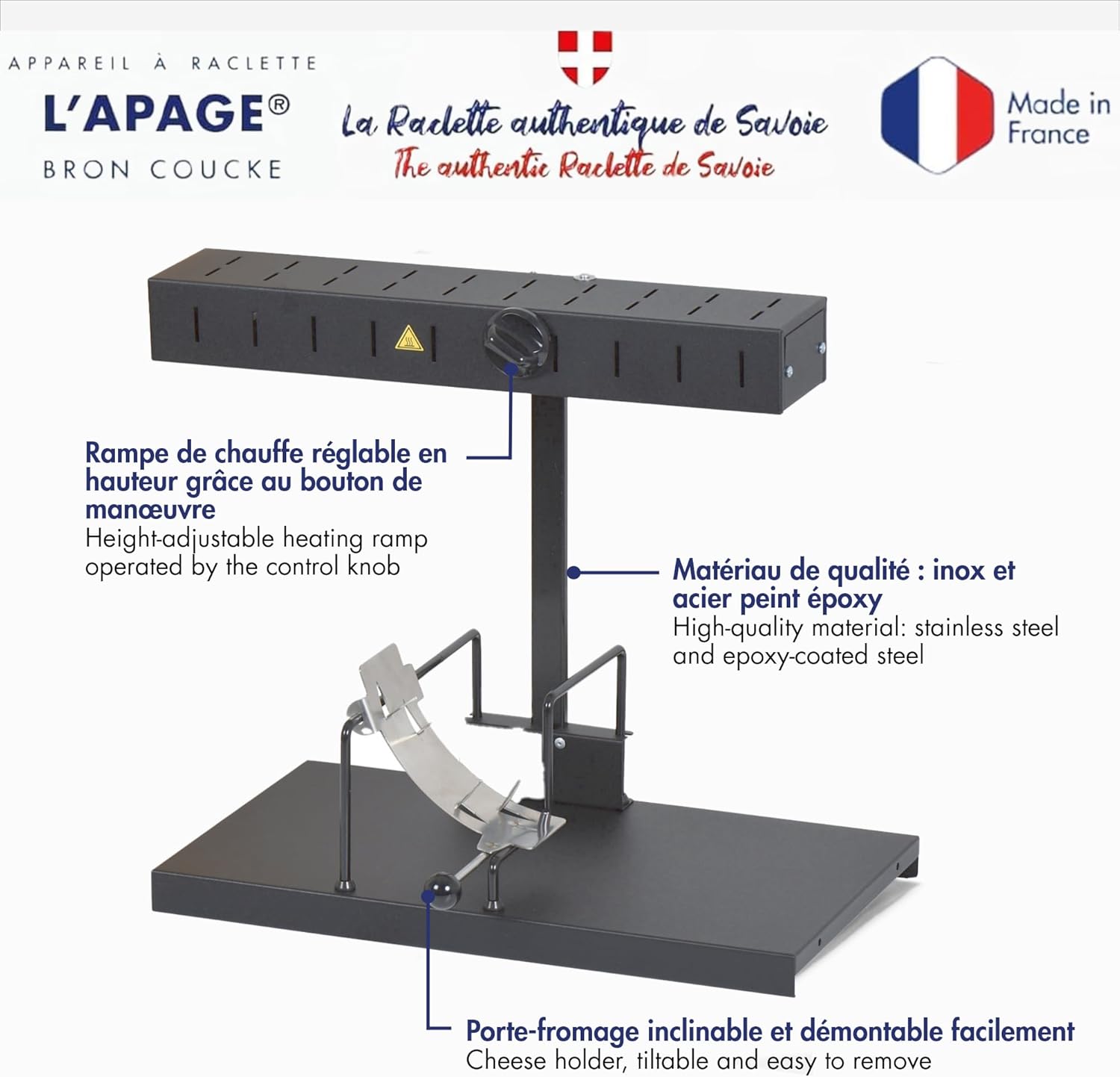 APPAREIL À RACLETTE
L'APAGE®
BRON COUCKE

La Raclette authentique de Savoie
The authentic Raclette de Savoie

Made in France

Rampe de chauffe réglable en hauteur grâce au bouton de manœuvre
Height-adjustable heating ramp operated by the control knob

Matériau de qualité : inox et acier peint époxy
High-quality material: stainless steel and epoxy-coated steel

Porte-fromage inclinable et démontable facilement
Cheese holder, tiltable and easy to remove