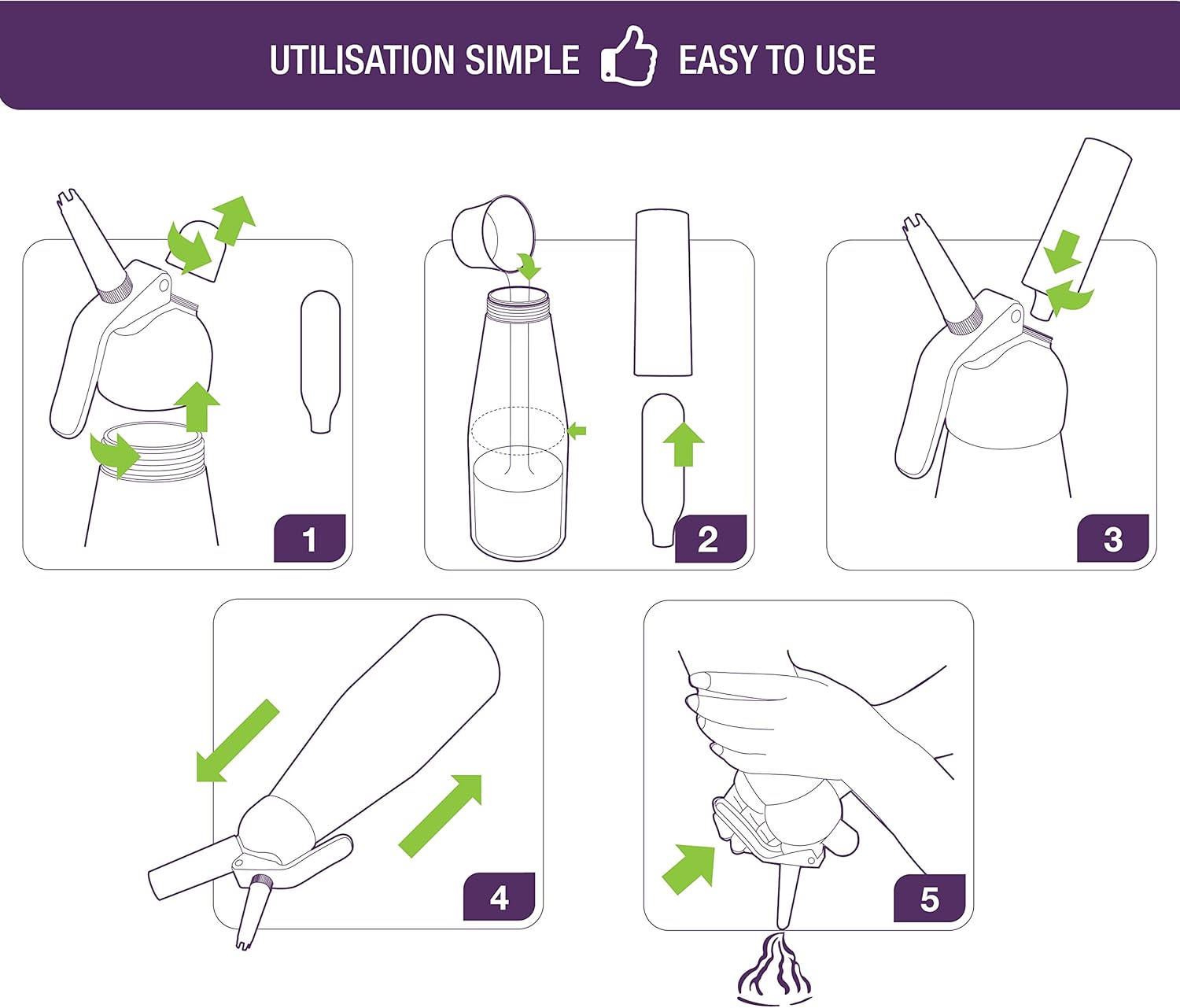 UTILISATION SIMPLE EASY TO USE

1

2

3

4

5